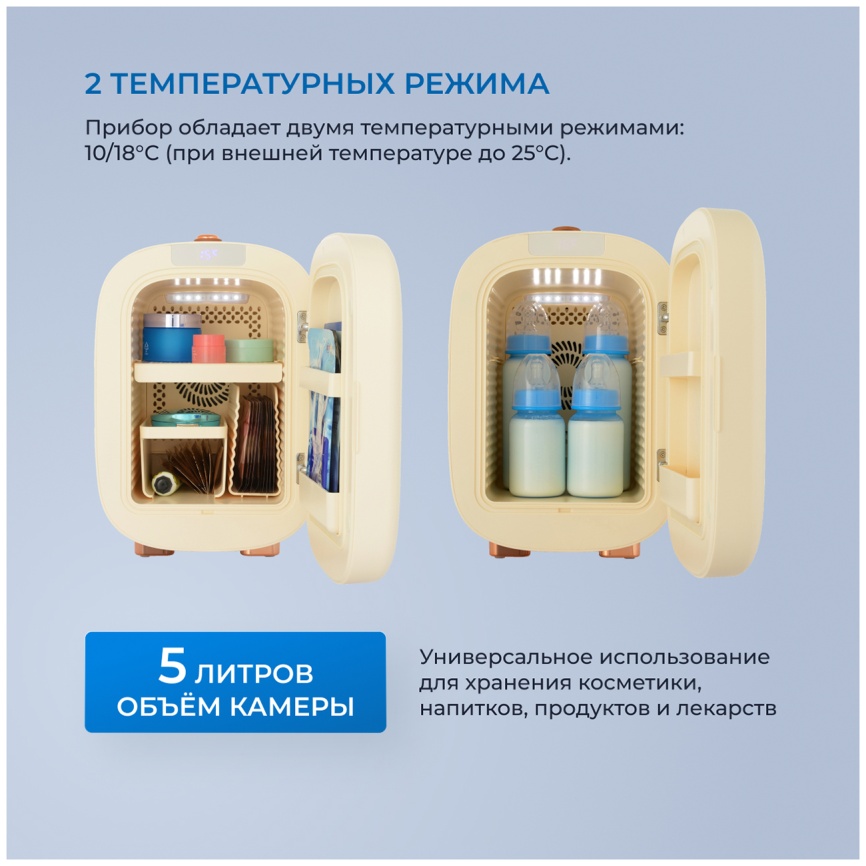 2 ТЕМПЕРАТУРНЫХ РЕЖИМА

Прибор обладает двумя температурными режимами: 10/18°C (при внешней температуре до 25°C).

5 ЛИТРОВ ОБЪЁМ КАМЕРЫ

Универсальное использование для хранения косметики, напитков, продуктов и лекарств