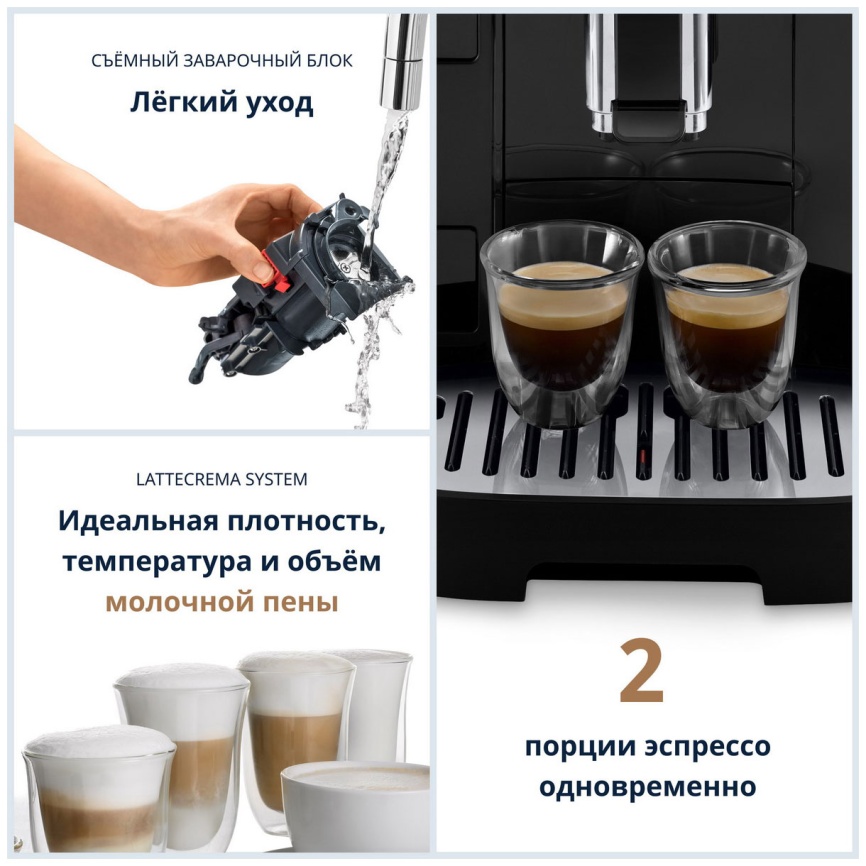 СЪЁМНЫЙ ЗАВАРОЧНЫЙ БЛОК

Лёгкий уход

LATTECREMA SYSTEM

Идеальная плотность, температура и объём молочной пены

2

порции эспрессо одновременно