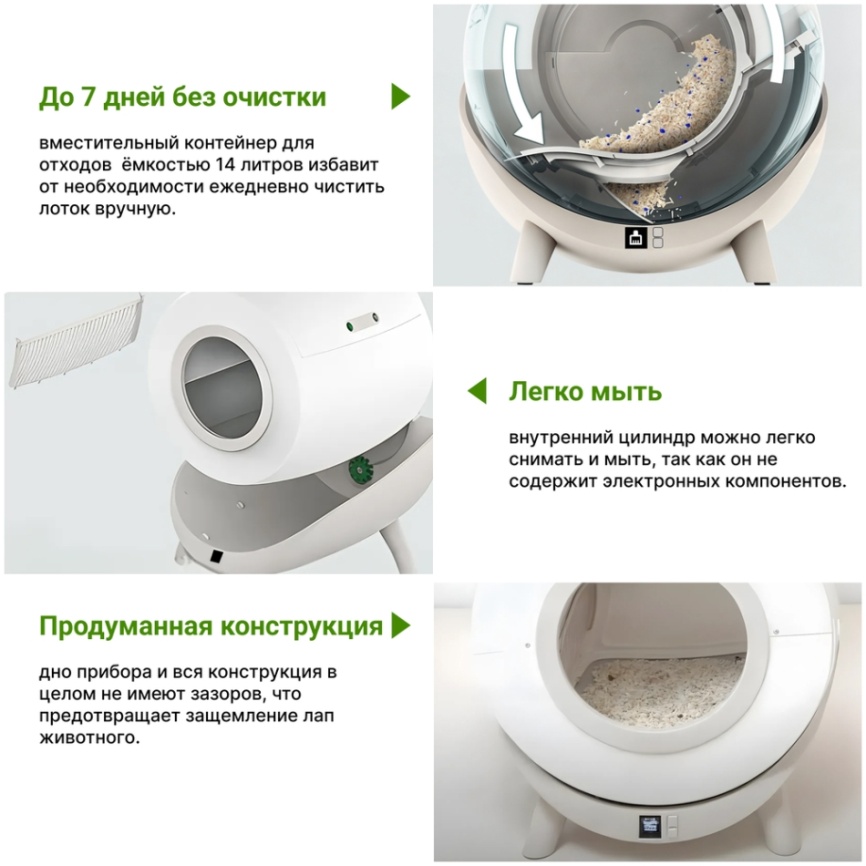 До 7 дней без очистки

вместительный контейнер для отходов ёмкостью 14 литров избавит от необходимости ежедневно чистить лоток вручную.

Легко мыть

внутренний цилиндр можно легко снимать и мыть, так как он не содержит электронных компонентов.

Продуманная конструкция

дно прибора и вся конструкция в целом не имеют зазоров, что предотвращает защемление лап животного.