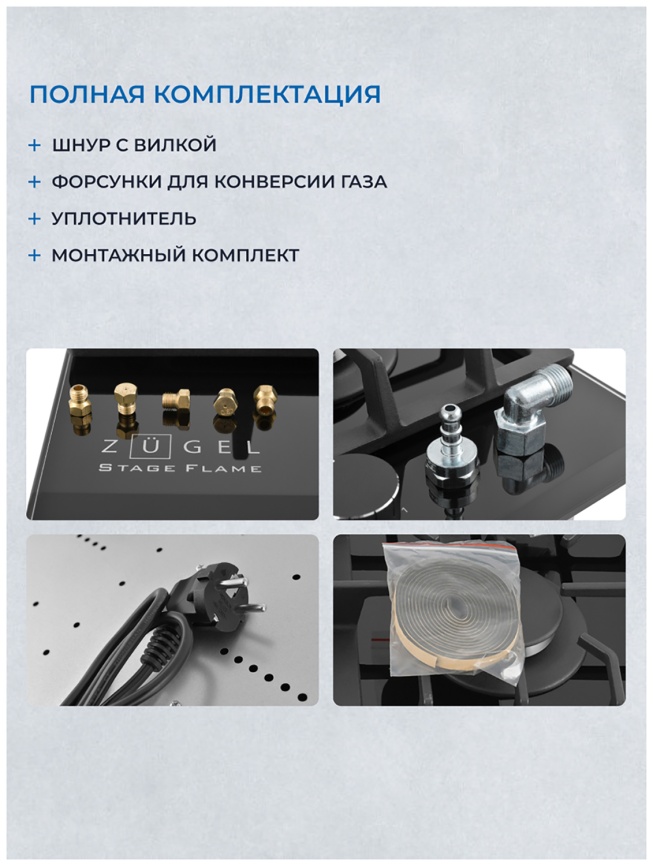 ПОЛНАЯ КОМПЛЕКТАЦИЯ

+ ШНУР С ВИЛКОЙ

+ ФОРСУНКИ ДЛЯ КОНВЕРСИИ ГАЗА

+ УПЛОТНИТЕЛЬ

+ МОНТАЖНЫЙ КОМПЛЕКТ

ZÜGEL
STAGE FLAME