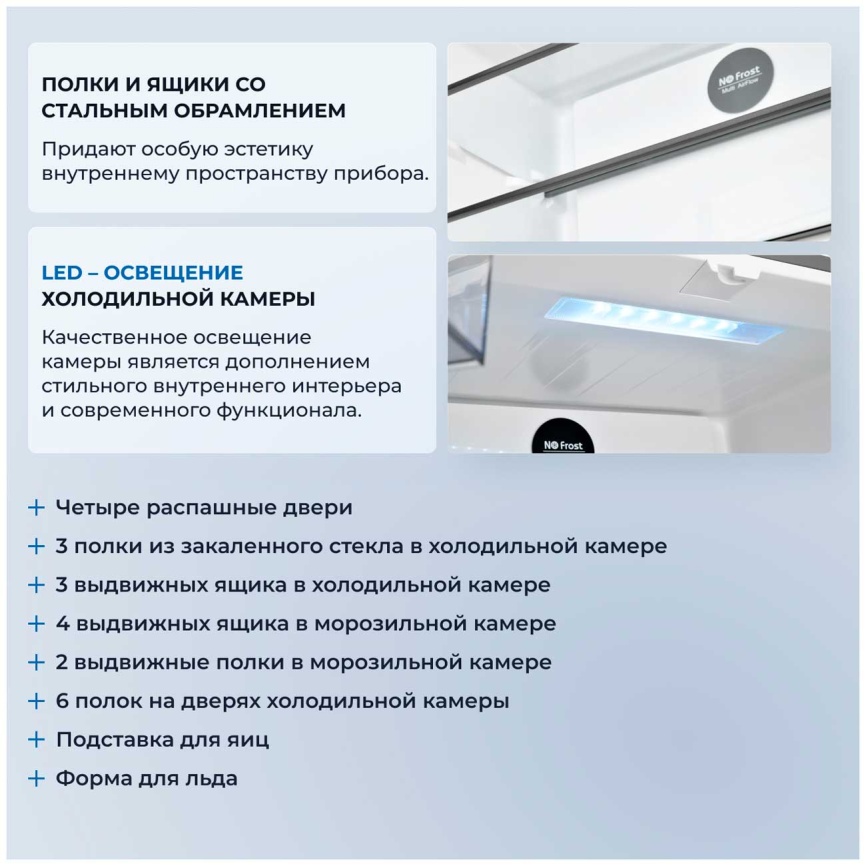 ПОЛКИ И ЯЩИКИ СО СТАЛЬНЫМ ОБРАМЛЕНИЕМ

Придают особую эстетику внутреннему пространству прибора.

NO Frost
Multi AirFlow

LED – ОСВЕЩЕНИЕ ХОЛОДИЛЬНОЙ КАМЕРЫ

Качественное освещение камеры является дополнением стильного внутреннего интерьера и современного функционала.

NO Frost

+ Четыре распашные двери
+ 3 полки из закаленного стекла в холодильной камере
+ 3 выдвижных ящика в холодильной камере
+ 4 выдвижных ящика в морозильной камере
+ 2 выдвижные полки в морозильной камере
+ 6 полок на дверях холодильной камеры
+ Подставка для яиц
+ Форма для льда