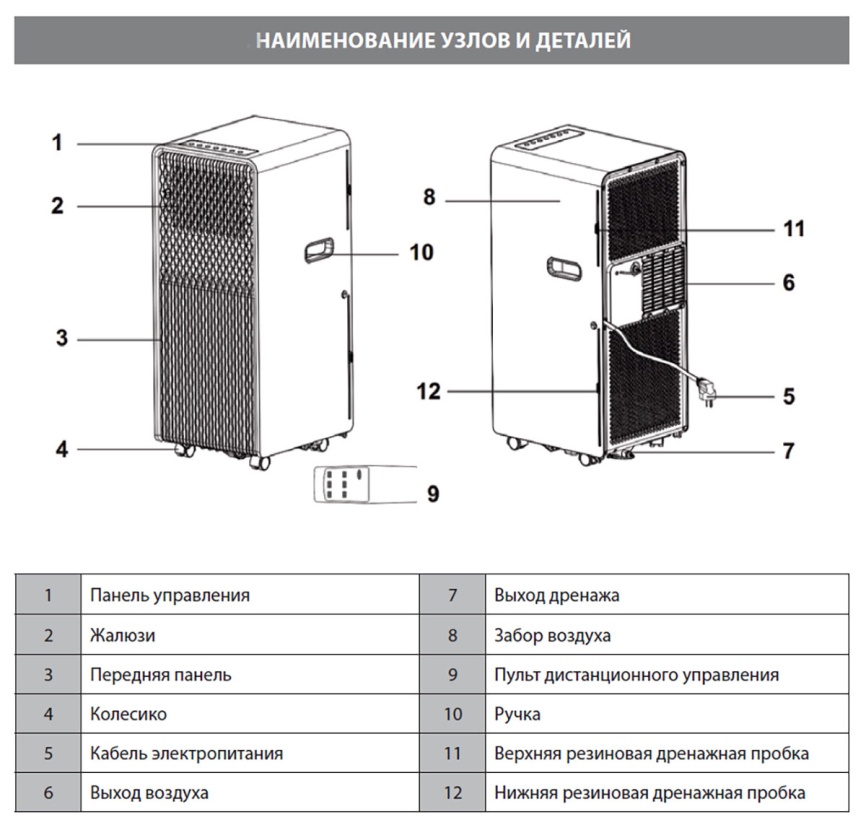 НАИМЕНОВАНИЕ УЗЛОВ И ДЕТАЛЕЙ

1
2
3
4
10
9
8
12
11
6
5
7

| 1 | Панель управления | 7 | Выход дренажа |
|---|---|---|---|
| 2 | Жалюзи | 8 | Забор воздуха |
| 3 | Передняя панель | 9 | Пульт дистанционного управления |
| 4 | Колесико | 10 | Ручка |
| 5 | Кабель электропитания | 11 | Верхняя резиновая дренажная пробка |
| 6 | Выход воздуха | 12 | Нижняя резиновая дренажная пробка |