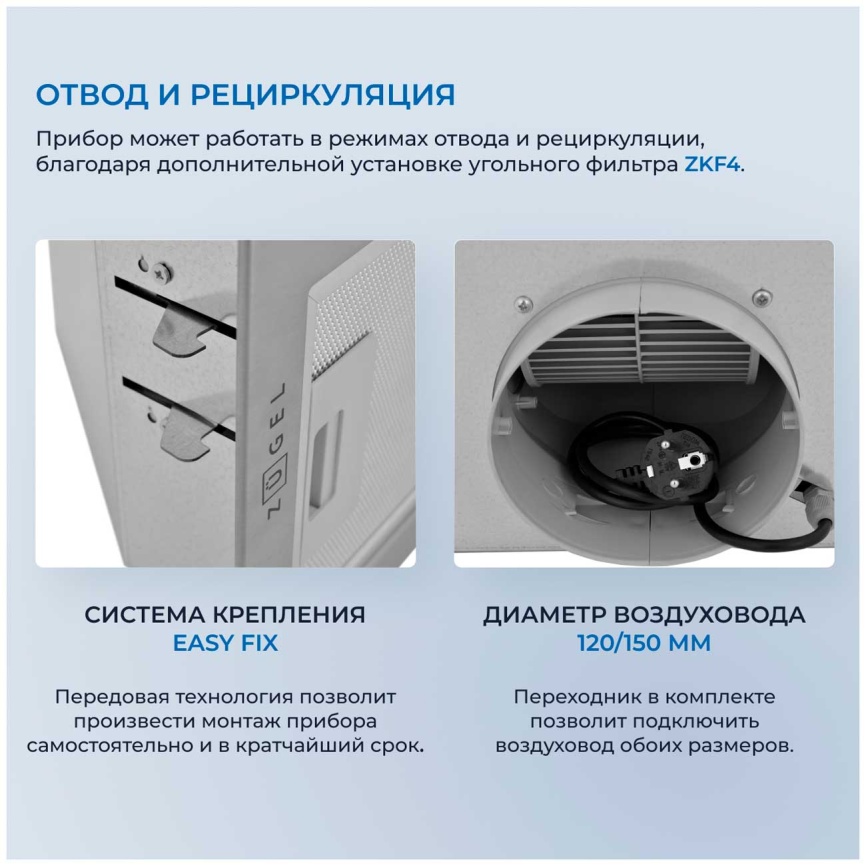 ОТВОД И РЕЦИРКУЛЯЦИЯ

Прибор может работать в режимах отвода и рециркуляции, благодаря дополнительной установке угольного фильтра ZKF4.

ZÜGEL

СИСТЕМА КРЕПЛЕНИЯ
EASY FIX

Передовая технология позволит произвести монтаж прибора самостоятельно и в кратчайший срок.

ДИАМЕТР ВОЗДУХОВОДА
120/150 ММ

Переходник в комплекте позволит подключить воздуховод обоих размеров.