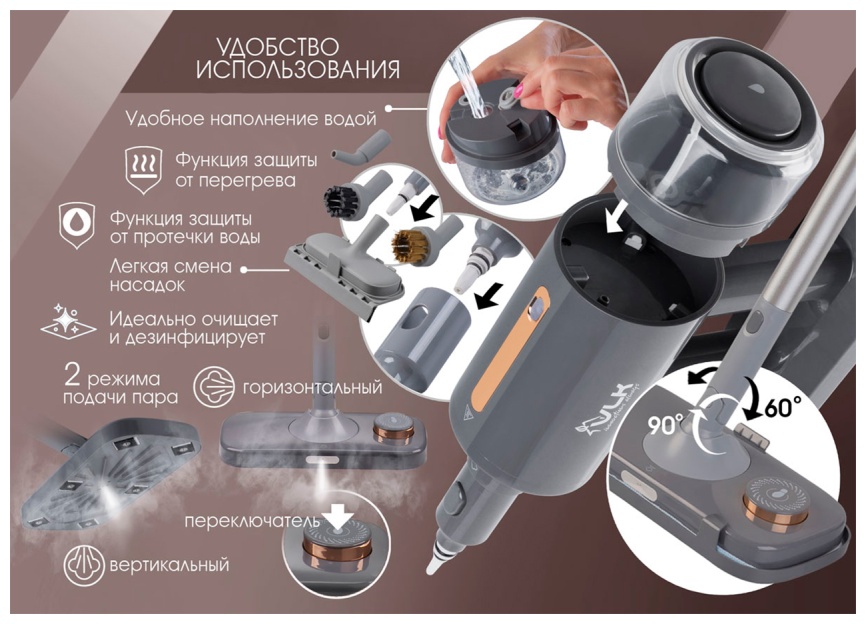 УДОБСТВО ИСПОЛЬЗОВАНИЯ

Удобное наполнение водой

Функция защиты от перегрева

Функция защиты от протечки воды

Легкая смена насадок

Идеально очищает и дезинфицирует

2 режима подачи пара

горизонтальный

переключатель

вертикальный

VLK

90°

60°