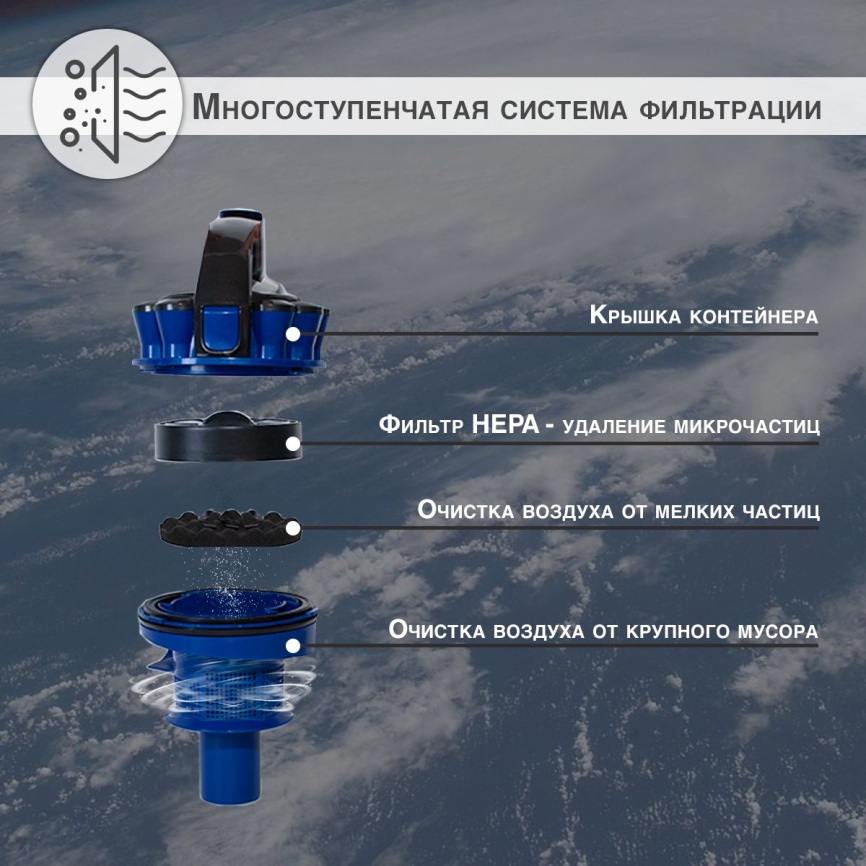 Многоступенчатая система фильтрации

Крышка контейнера

Фильтр HEPA - удаление микрочастиц

Очистка воздуха от мелких частиц

Очистка воздуха от крупного мусора