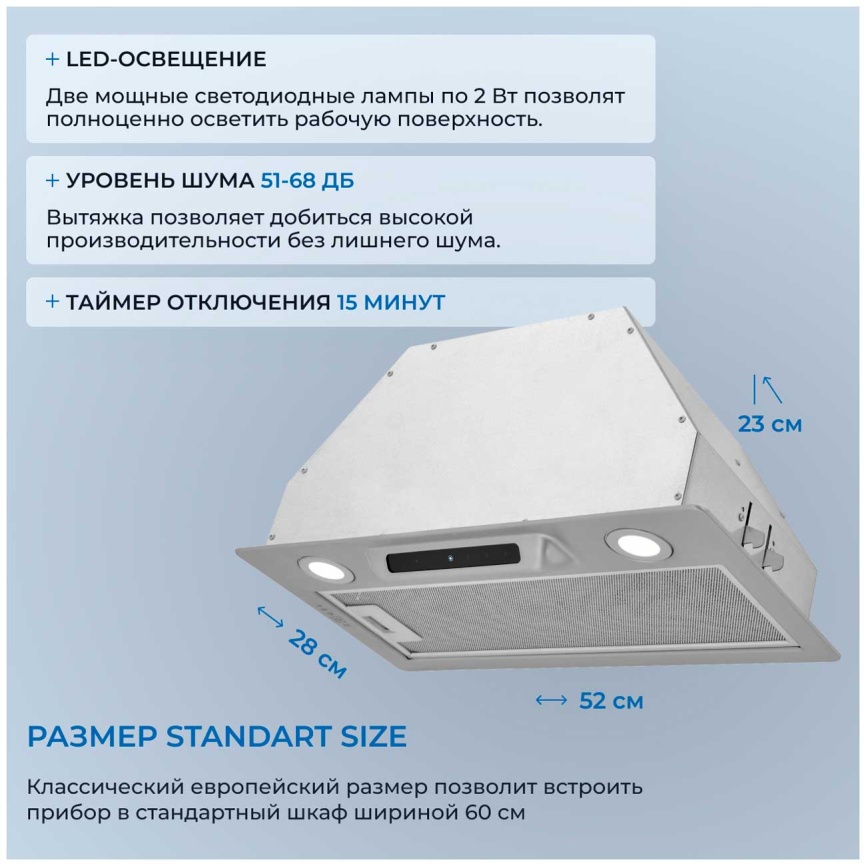 + LED-ОСВЕЩЕНИЕ

Две мощные светодиодные лампы по 2 Вт позволят полноценно осветить рабочую поверхность.

+ УРОВЕНЬ ШУМА 51-68 ДБ

Вытяжка позволяет добиться высокой производительности без лишнего шума.

+ ТАЙМЕР ОТКЛЮЧЕНИЯ 15 МИНУТ

23 см

28 см

52 см

РАЗМЕР STANDART SIZE

Классический европейский размер позволит встроить прибор в стандартный шкаф шириной 60 см