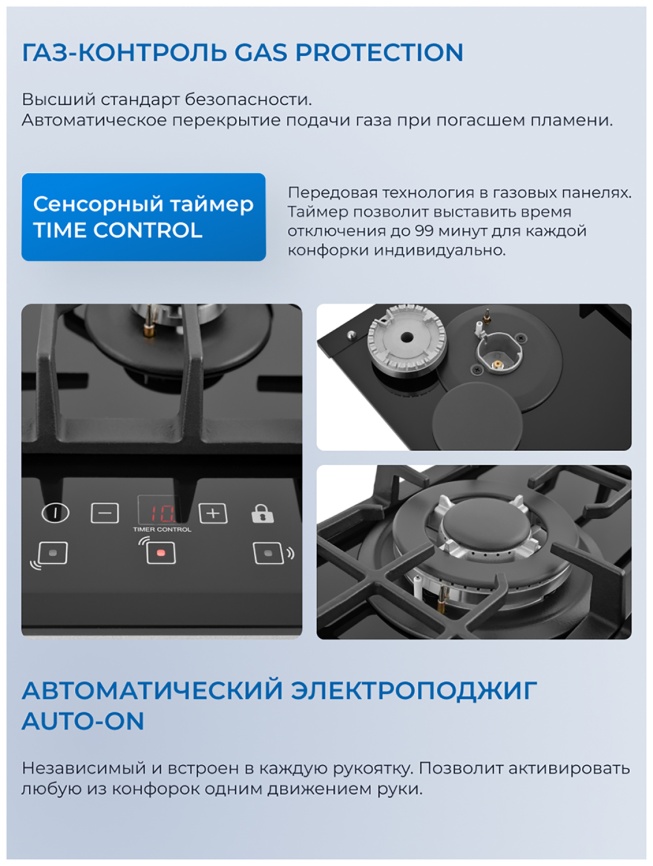 ГАЗ-КОНТРОЛЬ GAS PROTECTION

Высший стандарт безопасности.
Автоматическое перекрытие подачи газа при погасшем пламени.

Сенсорный таймер TIME CONTROL

Передовая технология в газовых панелях. Таймер позволит выставить время отключения до 99 минут для каждой конфорки индивидуально.

10

TIMER CONTROL

АВТОМАТИЧЕСКИЙ ЭЛЕКТРОПОДЖИГ AUTO-ON

Независимый и встроен в каждую рукоятку. Позволит активировать любую из конфорок одним движением руки.