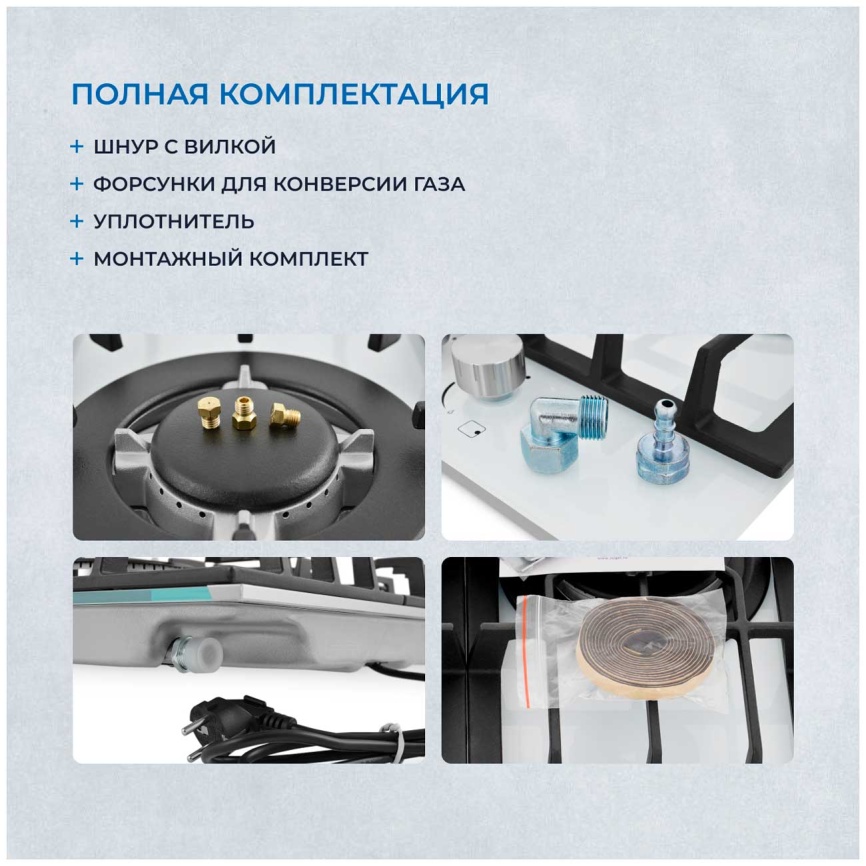 ПОЛНАЯ КОМПЛЕКТАЦИЯ

+ ШНУР С ВИЛКОЙ
+ ФОРСУНКИ ДЛЯ КОНВЕРСИИ ГАЗА
+ УПЛОТНИТЕЛЬ
+ МОНТАЖНЫЙ КОМПЛЕКТ