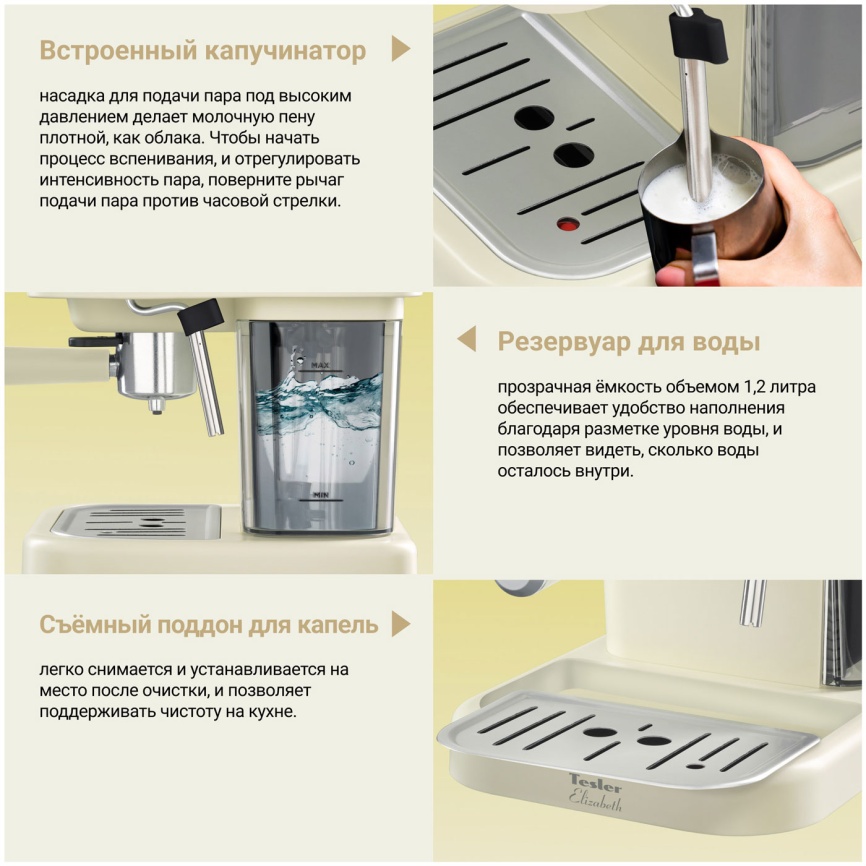 Встроенный капучинатор

насадка для подачи пара под высоким давлением делает молочную пену плотной, как облака. Чтобы начать процесс вспенивания, и отрегулировать интенсивность пара, поверните рычаг подачи пара против часовой стрелки.

MAX

MIN

Резервуар для воды

прозрачная ёмкость объемом 1,2 литра обеспечивает удобство наполнения благодаря разметке уровня воды, и позволяет видеть, сколько воды осталось внутри.

Съёмный поддон для капель

легко снимается и устанавливается на место после очистки, и позволяет поддерживать чистоту на кухне.

Tesler
Elizabeth