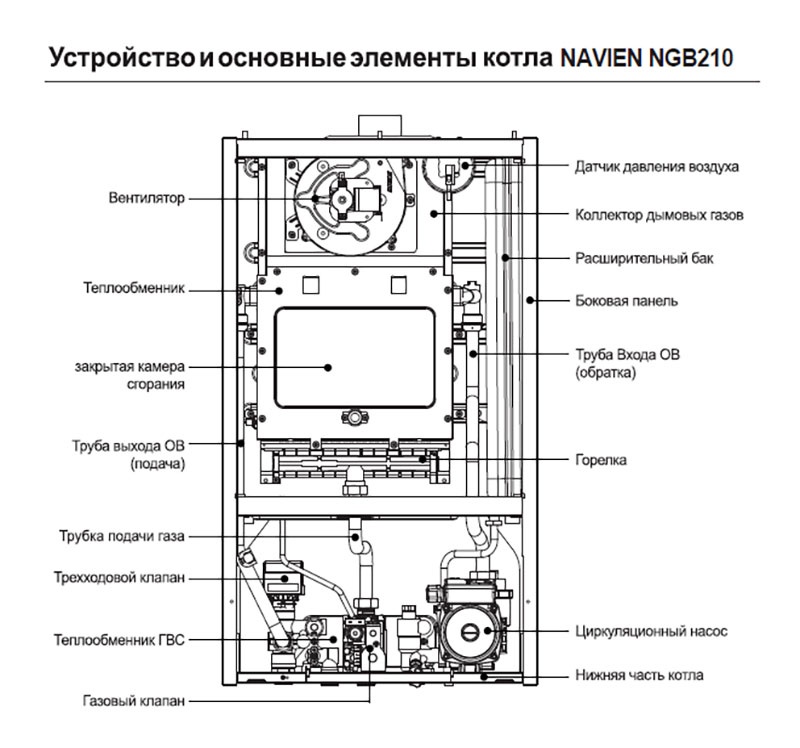 Устройство и основные элементы котла NAVIEN NGB210

Вентилятор

Теплообменник

закрытая камера сгорания

Труба выхода ОВ (подача)

Трубка подачи газа

Трехходовой клапан

Теплообменник ГВС

Газовый клапан

Датчик давления воздуха

Коллектор дымовых газов

Расширительный бак

Боковая панель

Труба Входа ОВ (обратка)

Горелка

Циркуляционный насос

Нижняя часть котла