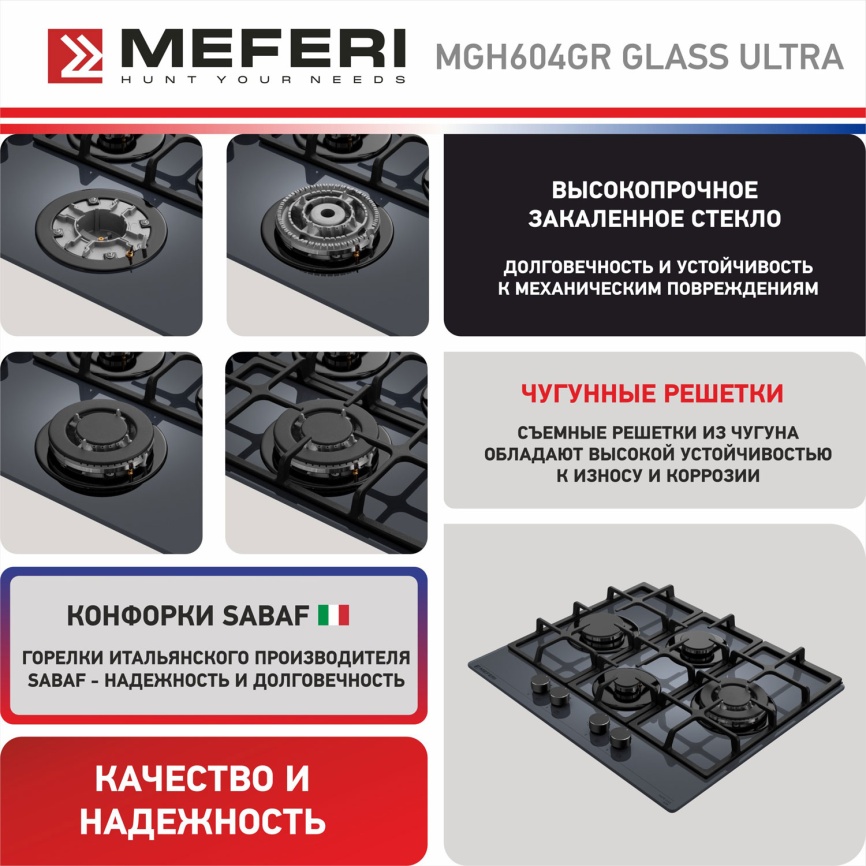 MEFERI
HUNT YOUR NEEDS

MGH604GR GLASS ULTRA

ВЫСОКОПРОЧНОЕ ЗАКАЛЕННОЕ СТЕКЛО

ДОЛГОВЕЧНОСТЬ И УСТОЙЧИВОСТЬ К МЕХАНИЧЕСКИМ ПОВРЕЖДЕНИЯМ

ЧУГУННЫЕ РЕШЕТКИ

СЪЕМНЫЕ РЕШЕТКИ ИЗ ЧУГУНА ОБЛАДАЮТ ВЫСОКОЙ УСТОЙЧИВОСТЬЮ К ИЗНОСУ И КОРРОЗИИ

КОНФОРКИ SABAF

ГОРЕЛКИ ИТАЛЬЯНСКОГО ПРОИЗВОДИТЕЛЯ SABAF - НАДЕЖНОСТЬ И ДОЛГОВЕЧНОСТЬ

КАЧЕСТВО И НАДЕЖНОСТЬ