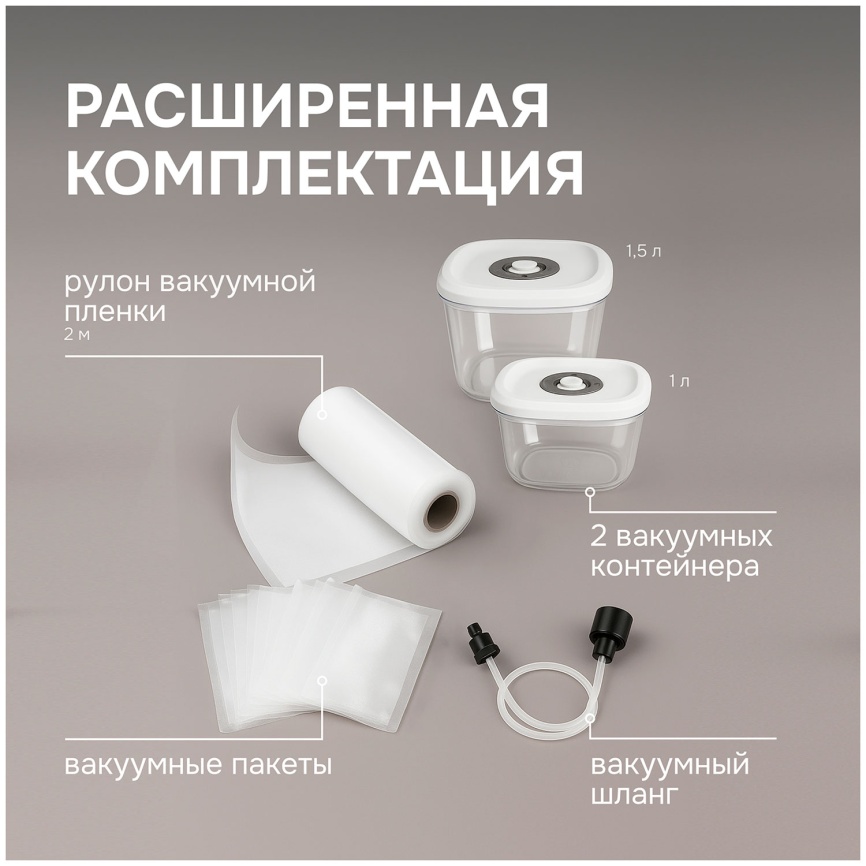 РАСШИРЕННАЯ КОМПЛЕКТАЦИЯ

рулон вакуумной пленки
2 м

1,5 л

1 л

2 вакуумных контейнера

вакуумные пакеты

вакуумный шланг