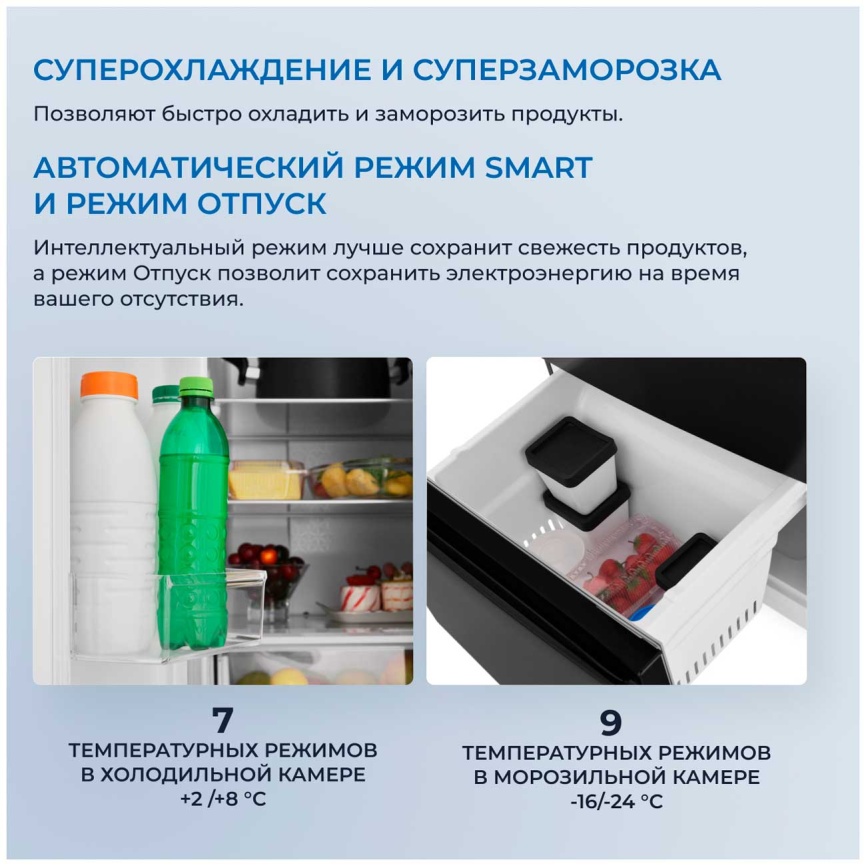 СУПЕРОХЛАЖДЕНИЕ И СУПЕРЗАМОРОЗКА

Позволяют быстро охладить и заморозить продукты.

АВТОМАТИЧЕСКИЙ РЕЖИМ SMART И РЕЖИМ ОТПУСК

Интеллектуальный режим лучше сохранит свежесть продуктов, а режим Отпуск позволит сохранить электроэнергию на время вашего отсутствия.

7
ТЕМПЕРАТУРНЫХ РЕЖИМОВ В ХОЛОДИЛЬНОЙ КАМЕРЕ
+2 /+8 °C

9
ТЕМПЕРАТУРНЫХ РЕЖИМОВ В МОРОЗИЛЬНОЙ КАМЕРЕ
-16/-24 °C