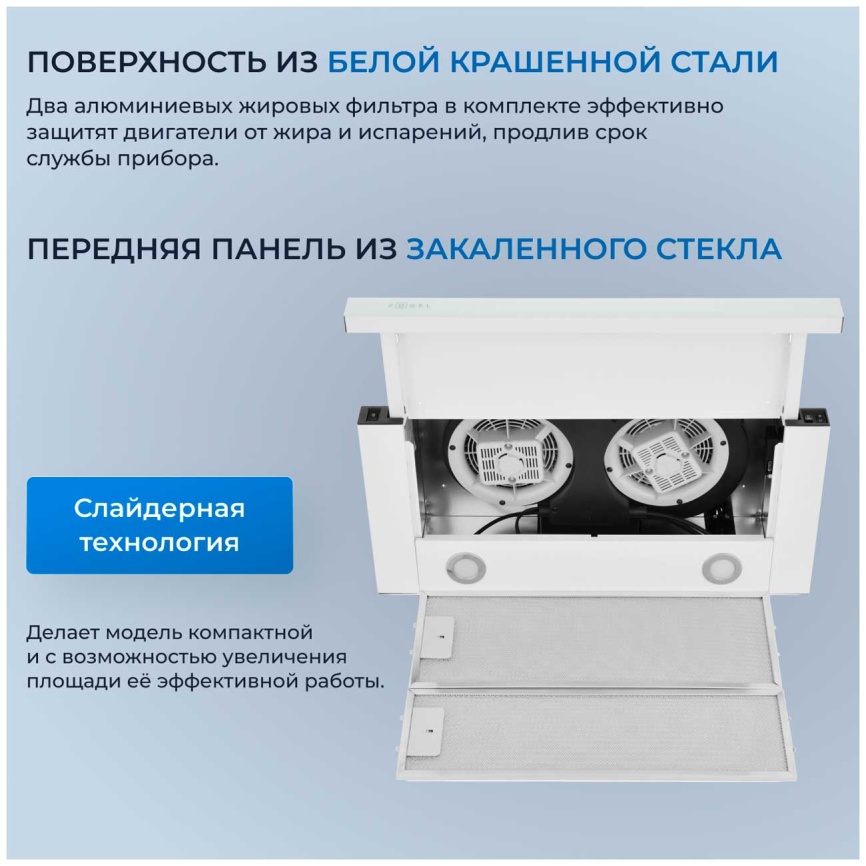 ПОВЕРХНОСТЬ ИЗ БЕЛОЙ КРАШЕННОЙ СТАЛИ

Два алюминиевых жировых фильтра в комплекте эффективно защитят двигатели от жира и испарений, продлив срок службы прибора.

ПЕРЕДНЯЯ ПАНЕЛЬ ИЗ ЗАКАЛЕННОГО СТЕКЛА

Слайдерная технология

Делает модель компактной и с возможностью увеличения площади её эффективной работы.